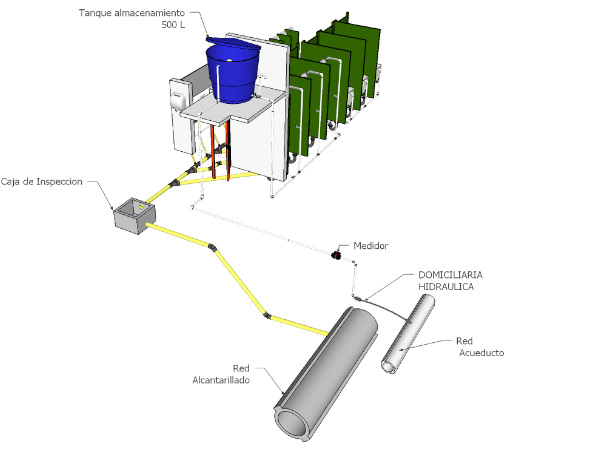 Tanque almacenamiento
500 L

Caja de Inspeccion

Medidor

DOMICILIARIA
HIDRAULICA

Red
Acueducto

Red
Alcantarillado